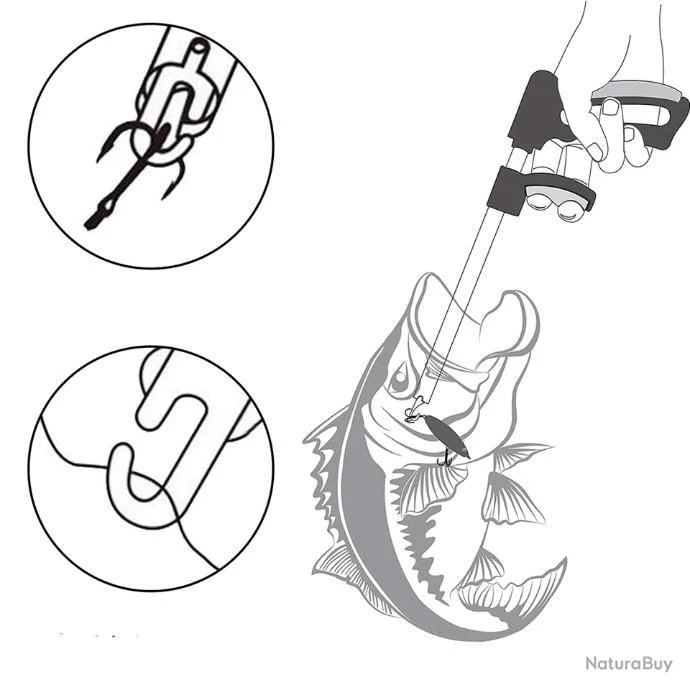 NaturaBuy